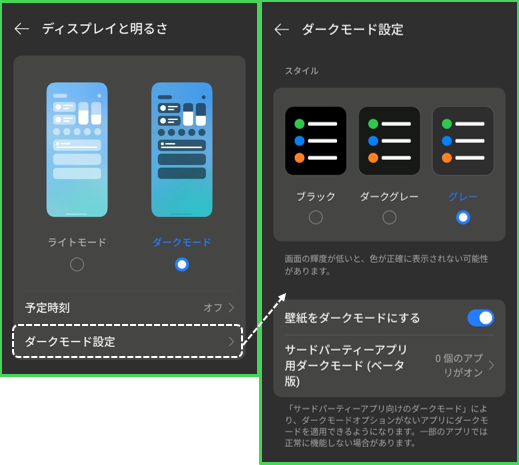 ← ディスプレイと明るさ

ライトモード

ダークモード

予定時刻

オフ >

ダークモード設定 >

← ダークモード設定

スタイル

ブラック

ダークグレー

グレー

画面の輝度が低いと、色が正確に表示されない可能性があります。

壁紙をダークモードにする

サードパーティーアプリ用ダークモード (ベータ版)

0 個のアプリがオン >

「サードパーティーアプリ向けのダークモード」により、ダークモードオプションがないアプリにダークモードを適用できるようになります。一部のアプリでは正常に機能しない場合があります。